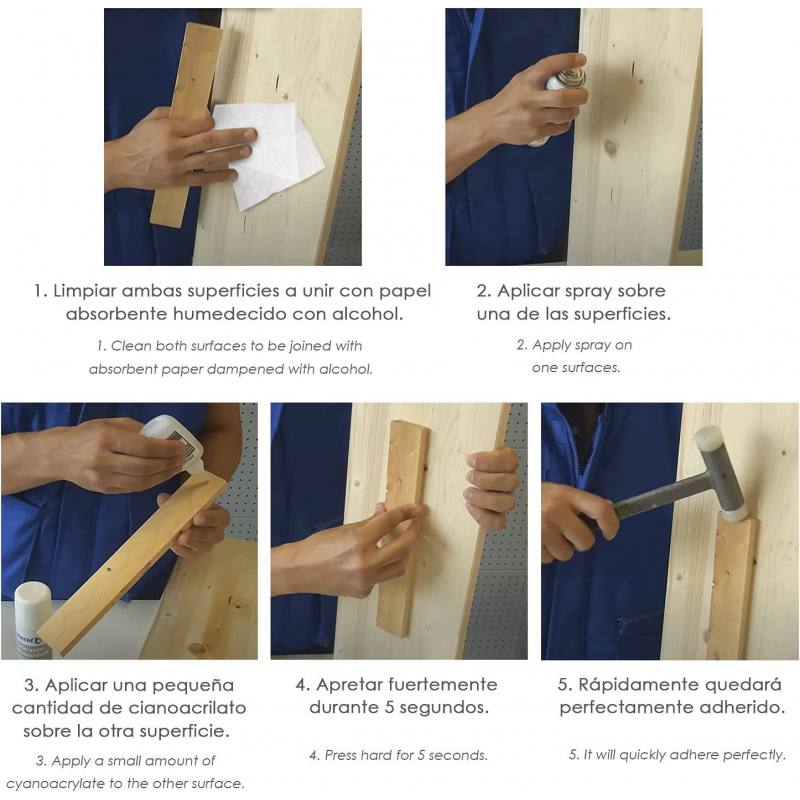 1. Limpiar ambas superficies a unir con papel absorbente humedecido con alcohol.

1. Clean both surfaces to be joined with absorbent paper dampened with alcohol.

2. Aplicar spray sobre una de las superficies.

2. Apply spray on one surfaces.

3. Aplicar una pequeña cantidad de cianoacrilato sobre la otra superficie.

3. Apply a small amount of cyanoacrylate to the other surface.

4. Apretar fuertemente durante 5 segundos.

4. Press hard for 5 seconds.

5. Rápidamente quedará perfectamente adherido.

5. It will quickly adhere perfectly.